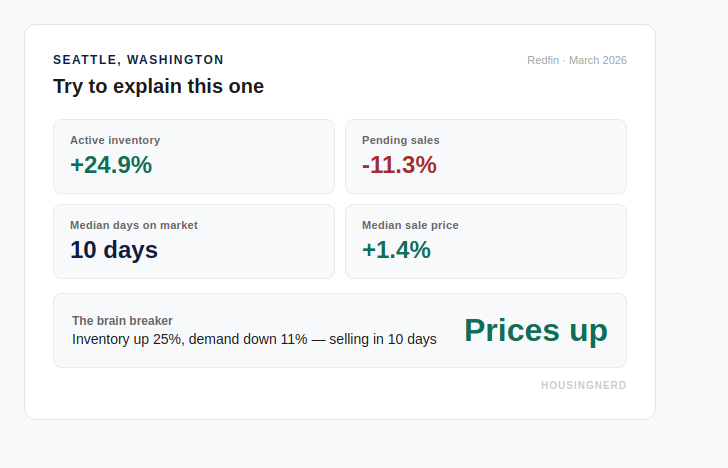 SEATTLE, WASHINGTON

Redfin · March 2026

Try to explain this one

Active inventory
+24.9%

Pending sales
-11.3%

Median days on market
10 days

Median sale price
+1.4%

The brain breaker
Inventory up 25%, demand down 11% — selling in 10 days

Prices up

HOUSINGNERD